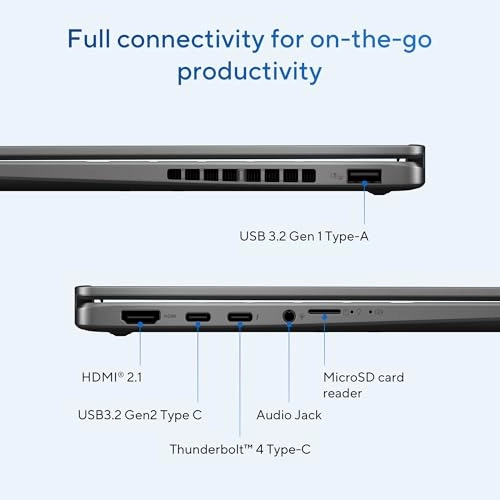 Full connectivity for on-the-go productivity

USB 3.2 Gen 1 Type-A

HDMI® 2.1

USB3.2 Gen2 Type C

Thunderbolt™ 4 Type-C

Audio Jack

MicroSD card reader