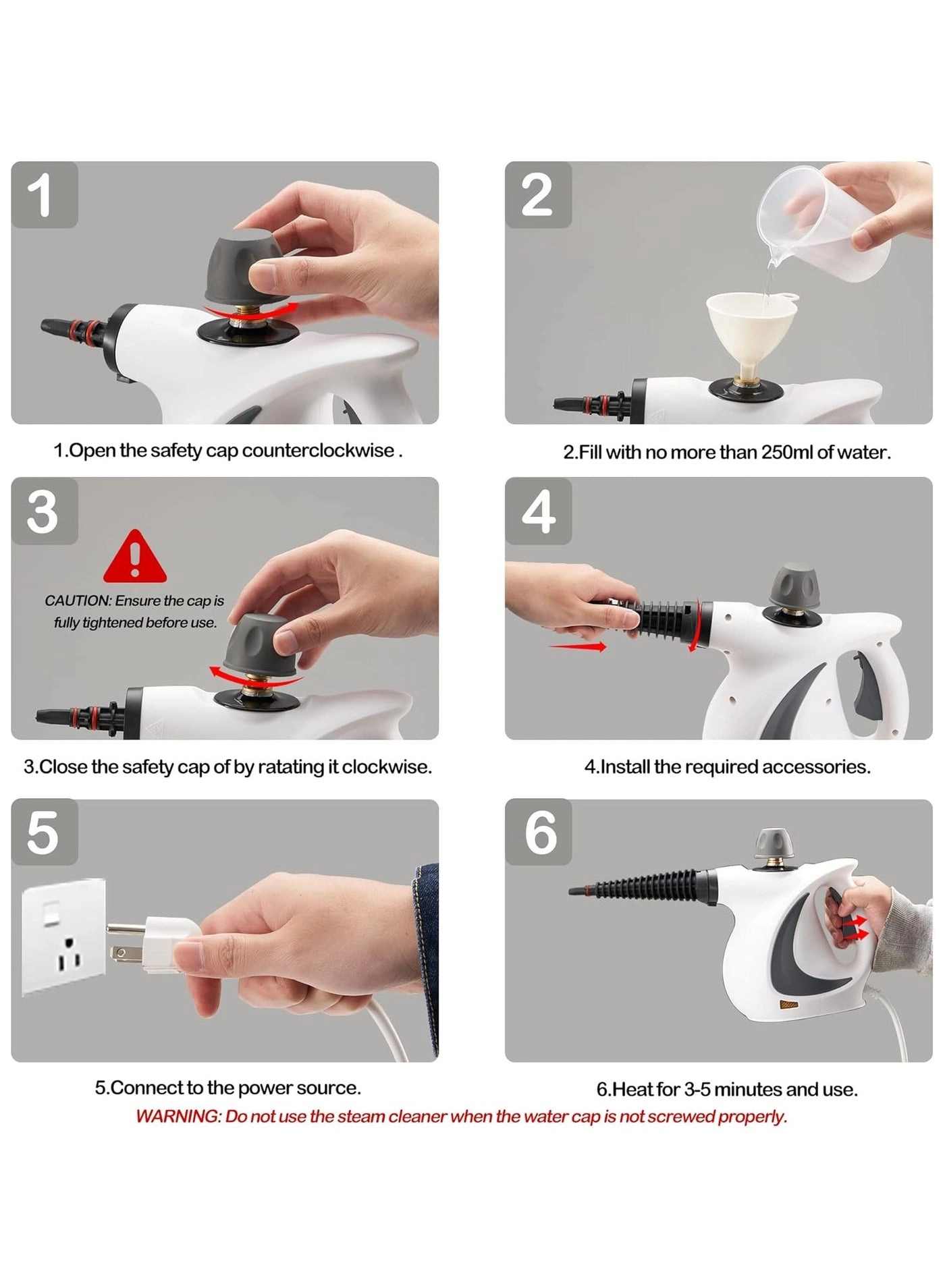 1

1.Open the safety cap counterclockwise .

2

2.Fill with no more than 250ml of water.

3

CAUTION: Ensure the cap is fully tightened before use.

3.Close the safety cap of by ratating it clockwise.

4

4.Install the required accessories.

5

5.Connect to the power source.

6

6.Heat for 3-5 minutes and use.

WARNING: Do not use the steam cleaner when the water cap is not screwed properly.