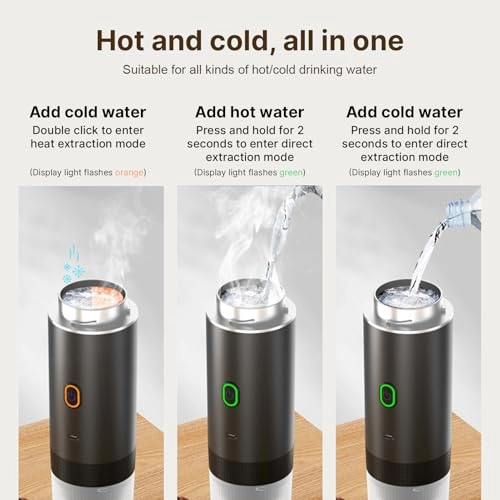 Hot and cold, all in one

Suitable for all kinds of hot/cold drinking water

Add cold water

Double click to enter heat extraction mode

(Display light flashes orange)

Add hot water

Press and hold for 2 seconds to enter direct extraction mode

(Display light flashes green)

Add cold water

Press and hold for 2 seconds to enter direct extraction mode

(Display light flashes green)