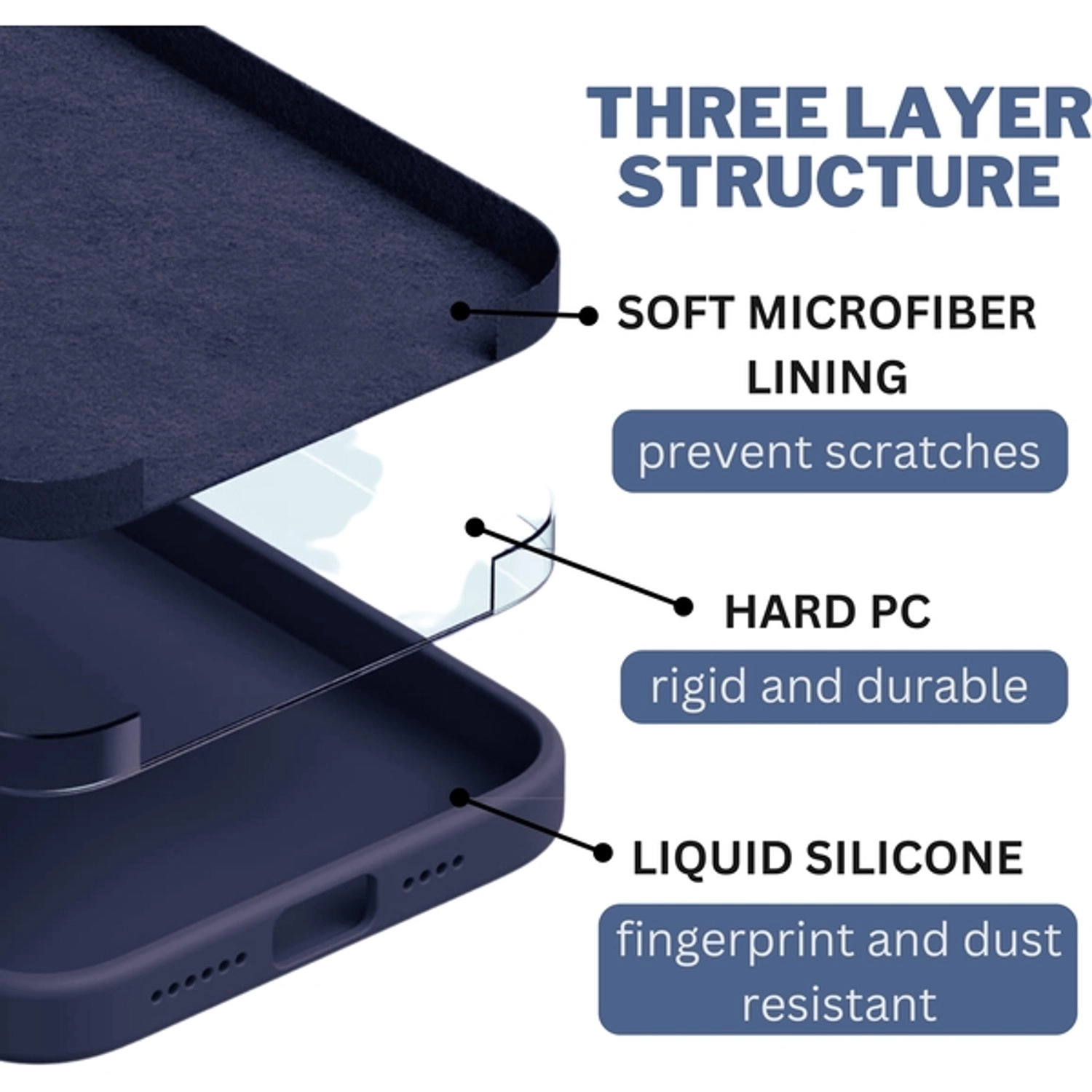 THREE LAYER STRUCTURE

SOFT MICROFIBER LINING

prevent scratches

HARD PC

rigid and durable

LIQUID SILICONE

fingerprint and dust resistant