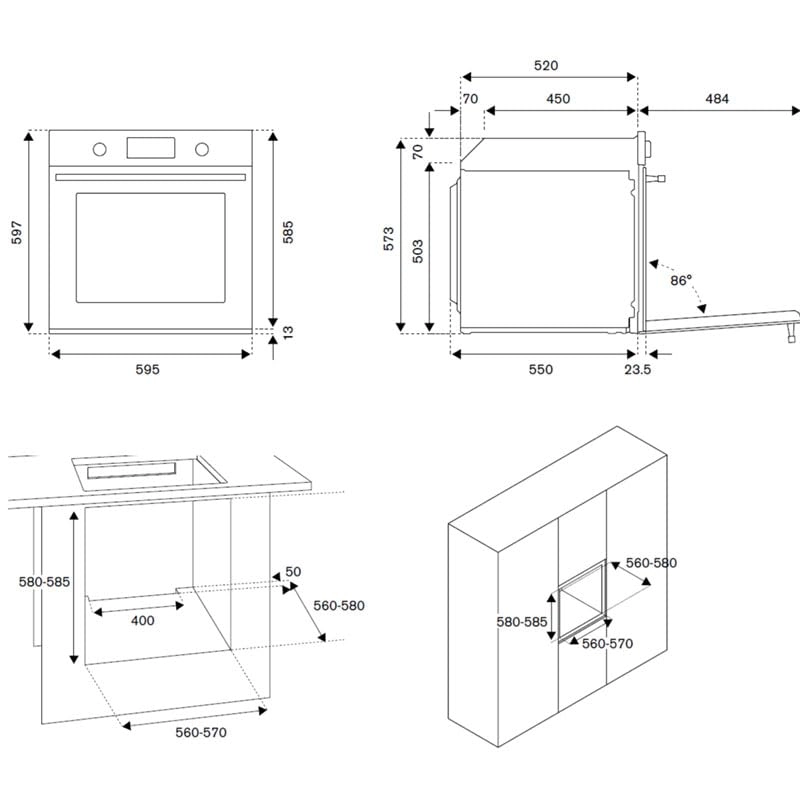 597
585
13
595

520
70
450
484
70
573
503
86°
550
23.5

580-585
50
560-580
400
560-570

560-580
580-585
560-570