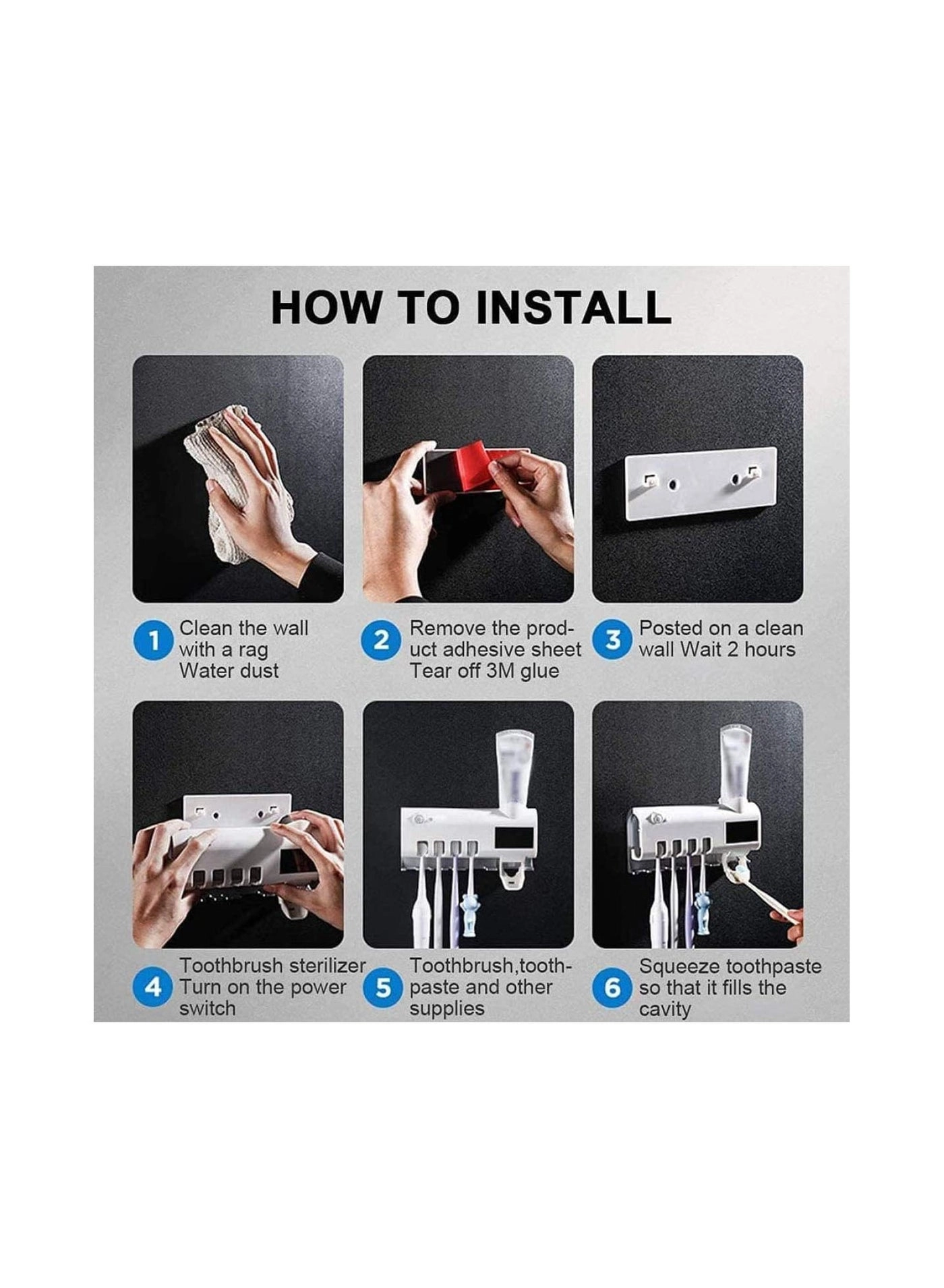 HOW TO INSTALL

1 Clean the wall with a rag Water dust

2 Remove the product adhesive sheet Tear off 3M glue

3 Posted on a clean wall Wait 2 hours

4 Toothbrush sterilizer Turn on the power switch

5 Toothbrush,toothpaste and other supplies

6 Squeeze toothpaste so that it fills the cavity