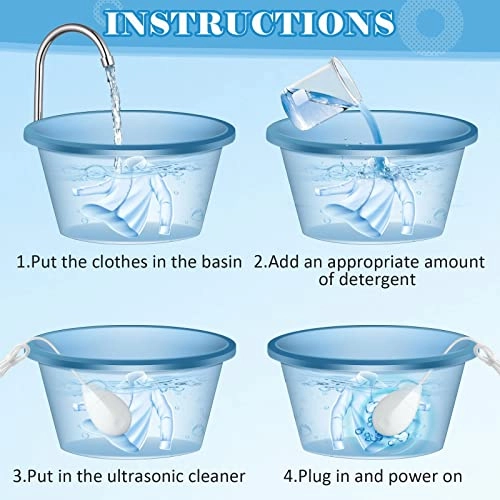 INSTRUCTIONS

1.Put the clothes in the basin

2.Add an appropriate amount of detergent

3.Put in the ultrasonic cleaner

4.Plug in and power on