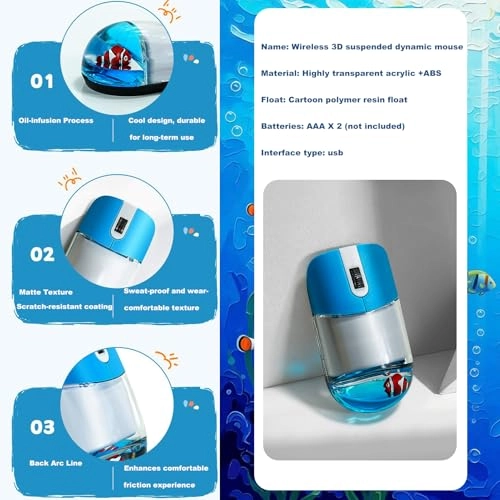 01

Oil-infusion Process

Cool design, durable for long-term use

02

Matte Texture
Scratch-resistant coating

Sweat-proof and wear-comfortable texture

03

Back Arc Line

Enhances comfortable friction experience

Name: Wireless 3D suspended dynamic mouse

Material: Highly transparent acrylic +ABS

Float: Cartoon polymer resin float

Batteries: AAA X 2 (not included)

Interface type: usb