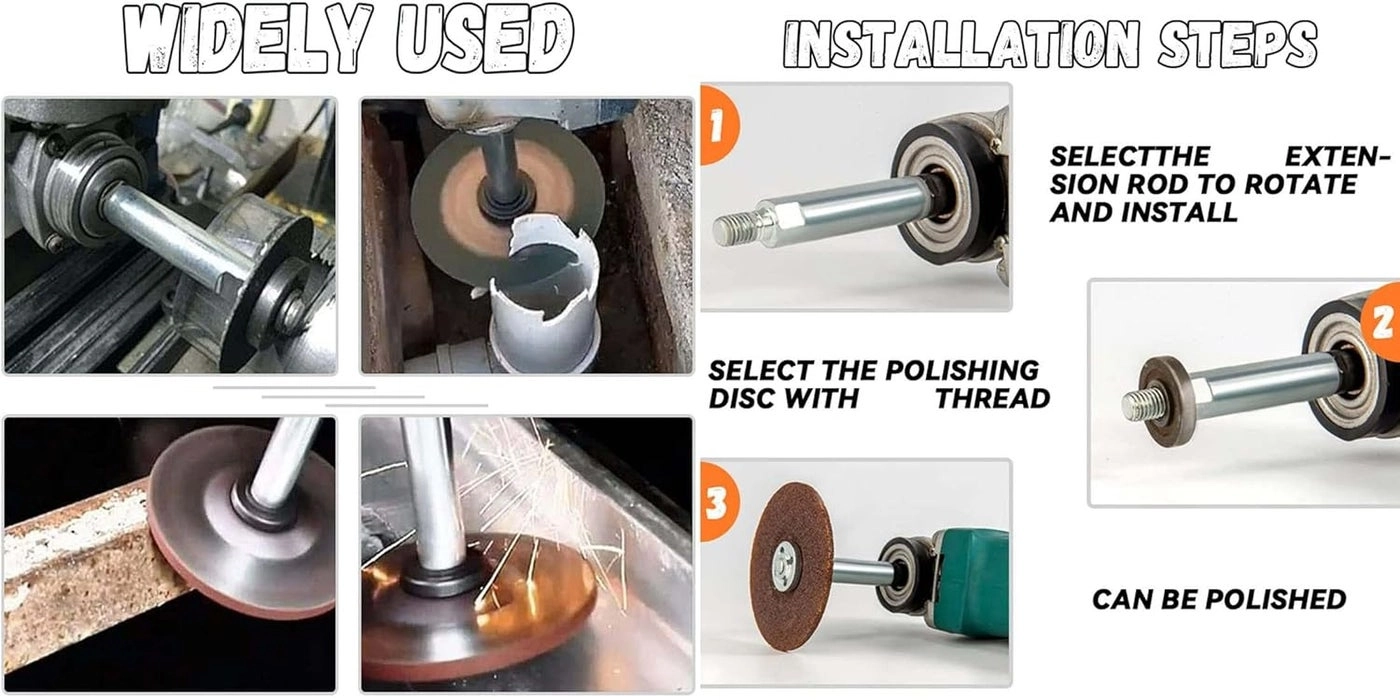 WIDELY USED

INSTALLATION STEPS

1

SELECTTHE EXTENSION ROD TO ROTATE AND INSTALL

2

SELECT THE POLISHING DISC WITH THREAD

3

CAN BE POLISHED