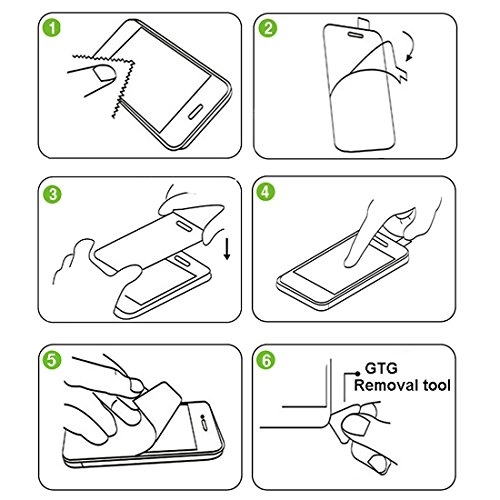 1

2

3

4

5

6

GTG
Removal tool