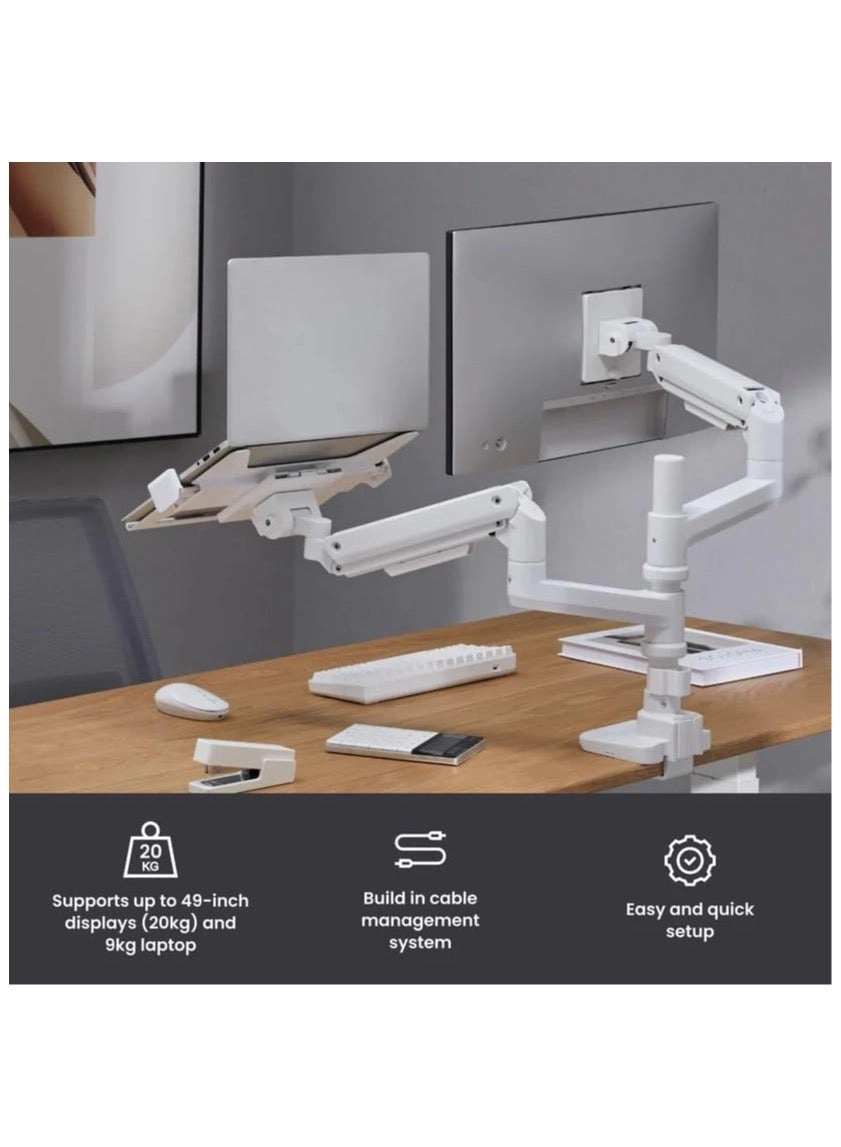 20 KG

Supports up to 49-inch displays (20kg) and 9kg laptop

Build in cable management system

Easy and quick setup