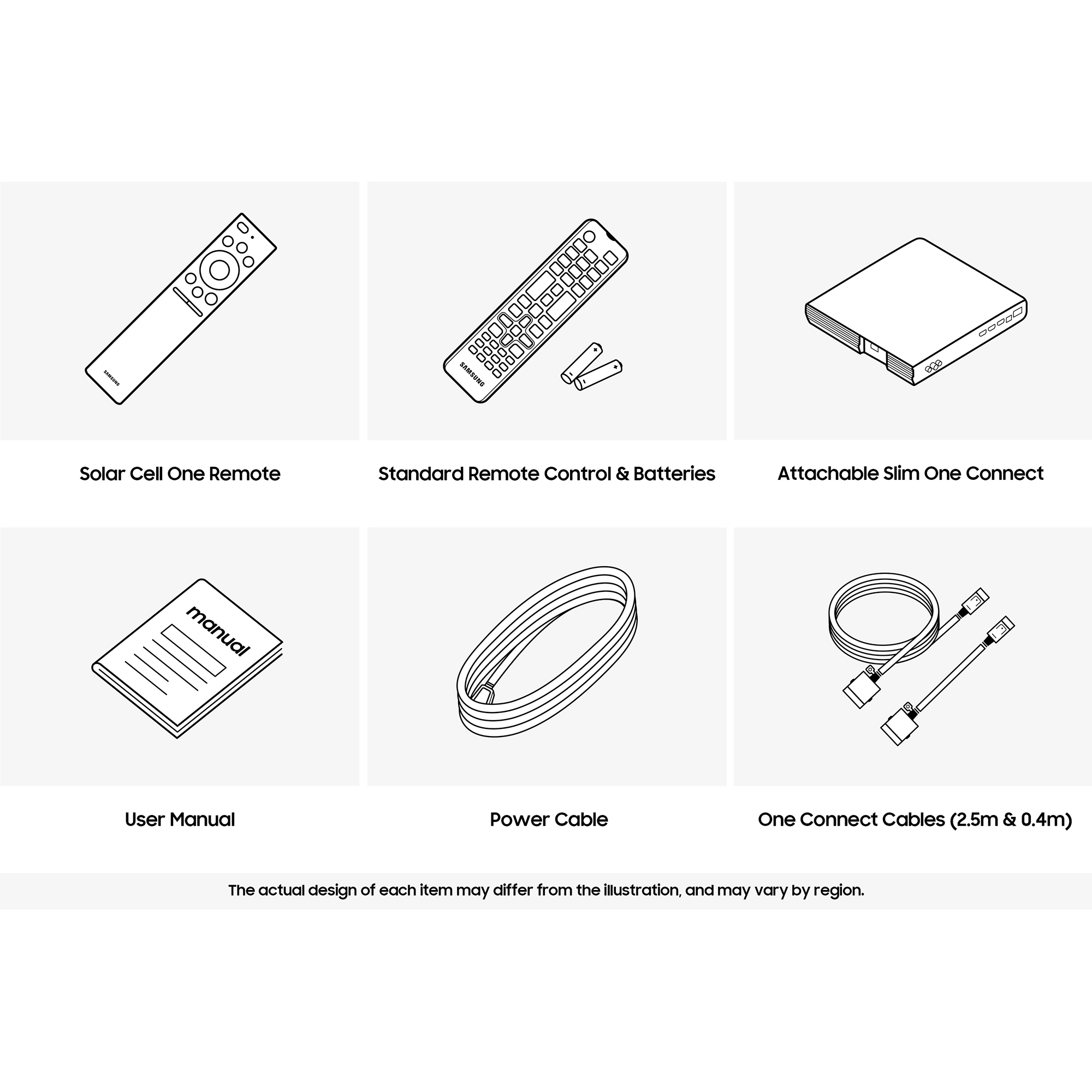 SAMSUNG

Solar Cell One Remote

SAMSUNG

Standard Remote Control & Batteries

Attachable Slim One Connect

manual

User Manual

Power Cable

One Connect Cables (2.5m & 0.4m)

The actual design of each item may differ from the illustration, and may vary by region.