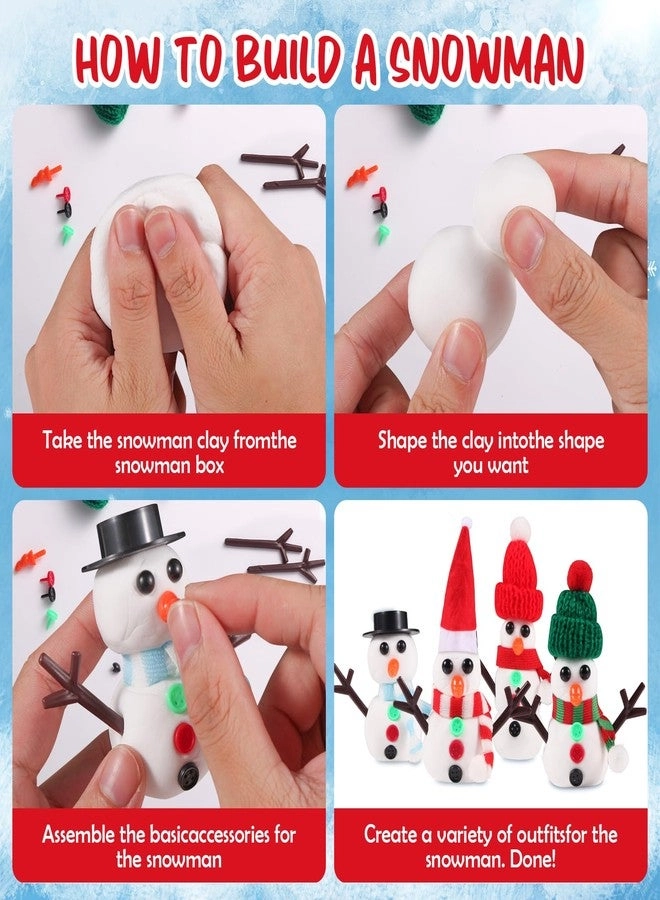 HOW TO BUILD A SNOWMAN

Take the snowman clay fromthe snowman box

Shape the clay intothe shape you want

Assemble the basicaccessories for the snowman

Create a variety of outfitsfor the snowman. Done!