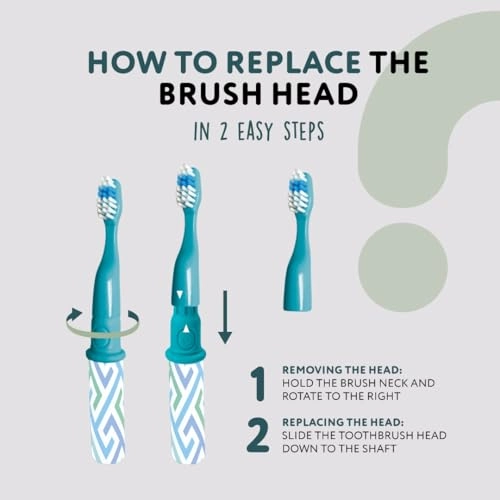 HOW TO REPLACE THE BRUSH HEAD

IN 2 EASY STEPS

1 REMOVING THE HEAD:
HOLD THE BRUSH NECK AND ROTATE TO THE RIGHT

2 REPLACING THE HEAD:
SLIDE THE TOOTHBRUSH HEAD DOWN TO THE SHAFT