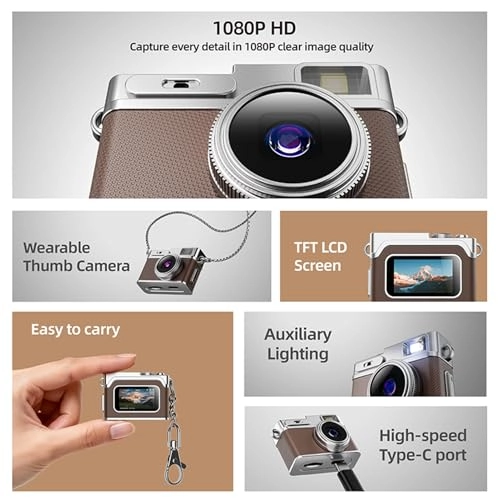 1080P HD
Capture every detail in 1080P clear image quality

Wearable Thumb Camera

TFT LCD Screen

Easy to carry

Auxiliary Lighting

High-speed Type-C port