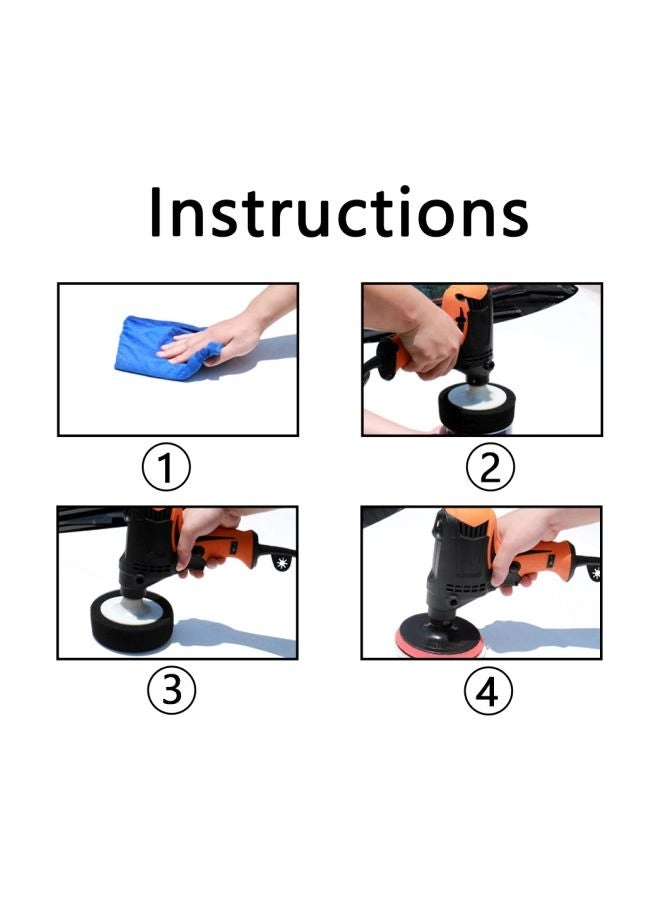 Instructions

①

②

③

④