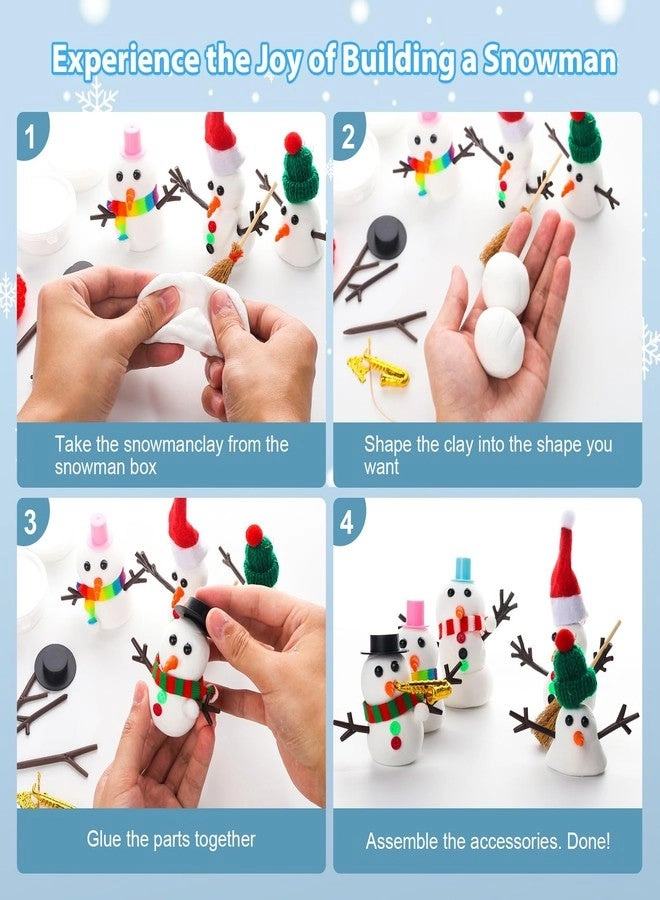 Experience the Joy of Building a Snowman

1

Take the snowmanclay from the snowman box

2

Shape the clay into the shape you want

3

Glue the parts together

4

Assemble the accessories. Done!