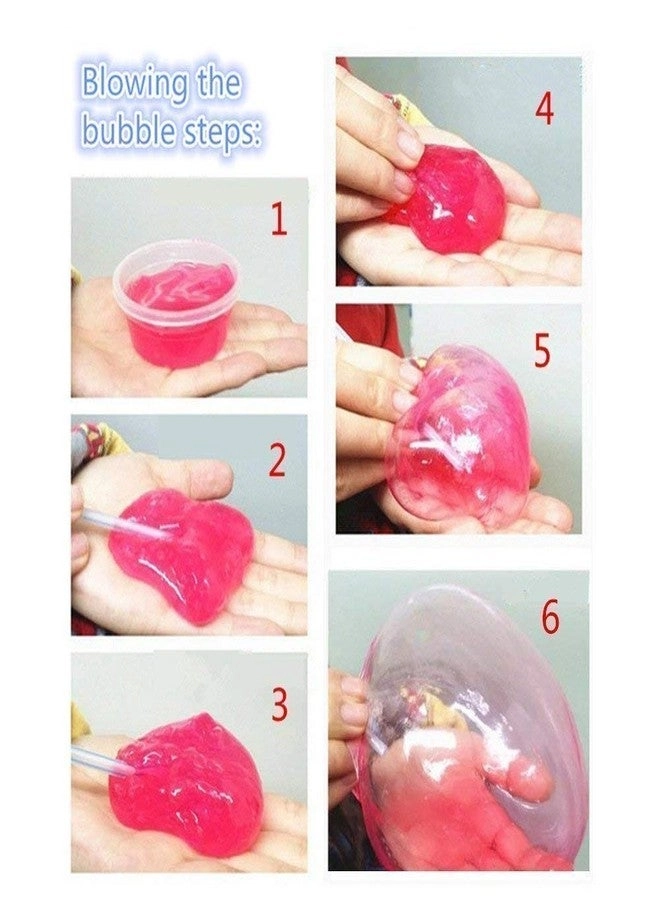 Blowing the bubble steps:

1

2

3

4

5

6