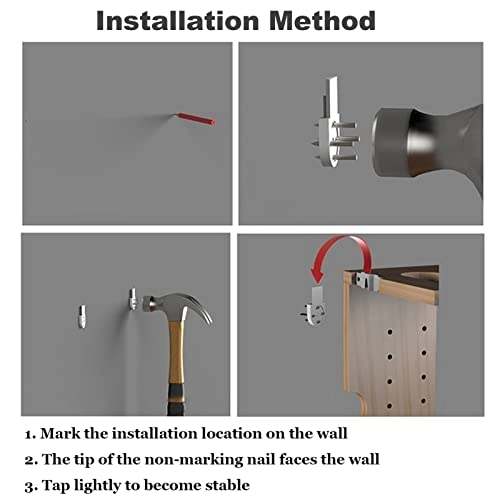 Installation Method

1. Mark the installation location on the wall
2. The tip of the non-marking nail faces the wall
3. Tap lightly to become stable