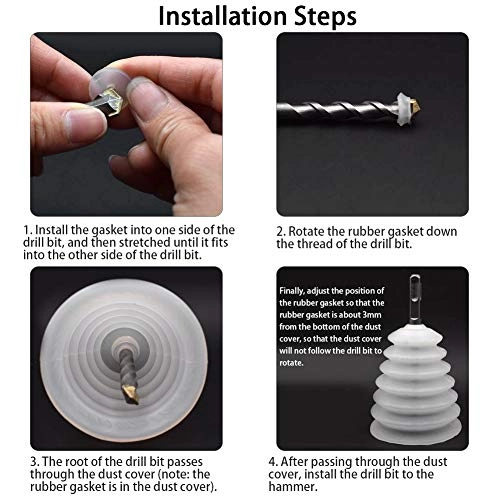 Installation Steps

1. Install the gasket into one side of the drill bit, and then stretched until it fits into the other side of the drill bit.

2. Rotate the rubber gasket down the thread of the drill bit.

3. The root of the drill bit passes through the dust cover (note: the rubber gasket is in the dust cover).

Finally, adjust the position of the rubber gasket so that the rubber gasket is about 3mm from the bottom of the dust cover, so that the dust cover will not follow the drill bit to rotate.

4. After passing through the dust cover, install the drill bit to the hammer.