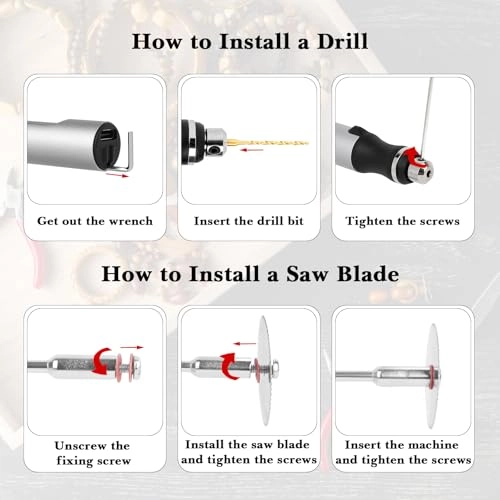 How to Install a Drill

Get out the wrench

Insert the drill bit

Tighten the screws

How to Install a Saw Blade

Unscrew the fixing screw

Install the saw blade and tighten the screws

Insert the machine and tighten the screws