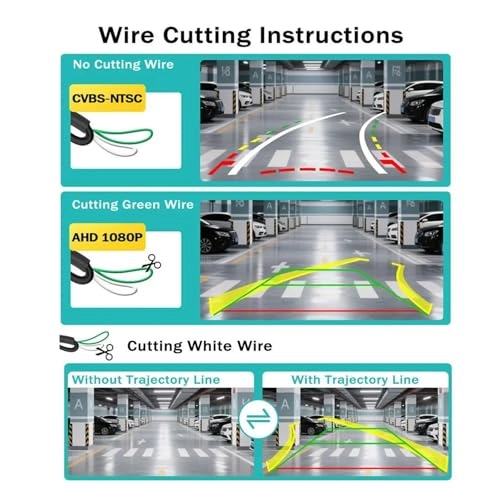 Wire Cutting Instructions

No Cutting Wire

CVBS-NTSC

Cutting Green Wire

AHD 1080P

Cutting White Wire

Without Trajectory Line

With Trajectory Line