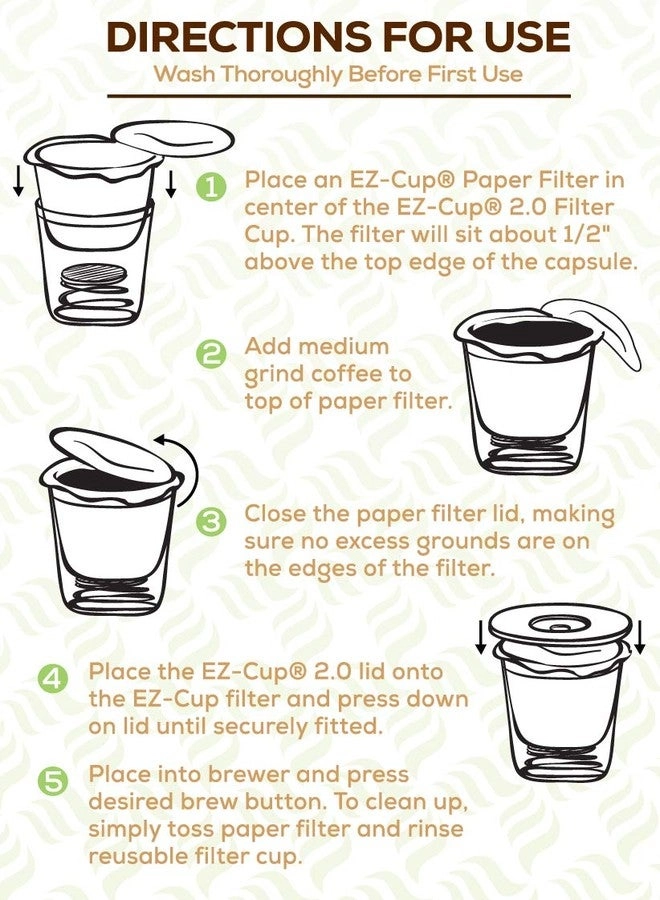 DIRECTIONS FOR USE
Wash Thoroughly Before First Use

1 Place an EZ-Cup® Paper Filter in center of the EZ-Cup® 2.0 Filter Cup. The filter will sit about 1/2" above the top edge of the capsule.

2 Add medium grind coffee to top of paper filter.

3 Close the paper filter lid, making sure no excess grounds are on the edges of the filter.

4 Place the EZ-Cup® 2.0 lid onto the EZ-Cup filter and press down on lid until securely fitted.

5 Place into brewer and press desired brew button. To clean up, simply toss paper filter and rinse reusable filter cup.