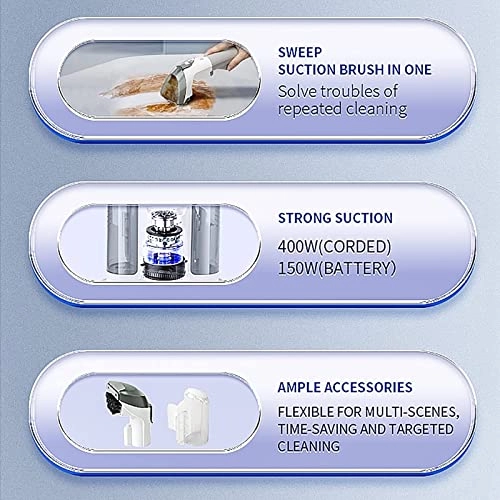 SWEEP
SUCTION BRUSH IN ONE
Solve troubles of repeated cleaning

STRONG SUCTION
400W(CORDED)
150W(BATTERY)

AMPLE ACCESSORIES
FLEXIBLE FOR MULTI-SCENES, TIME-SAVING AND TARGETED CLEANING