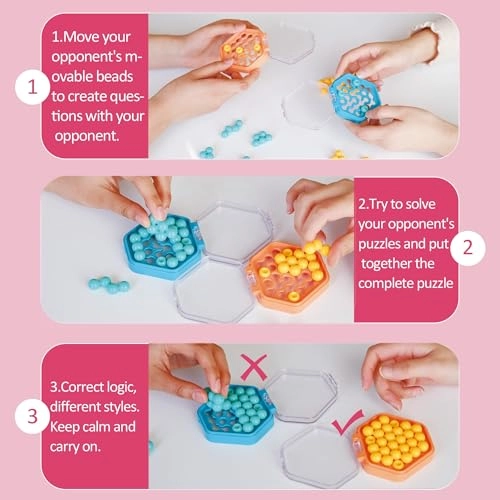 1

1.Move your opponent's movable beads to create questions with your opponent.

2.Try to solve your opponent's puzzles and put together the complete puzzle

2

3

3.Correct logic, different styles. Keep calm and carry on.