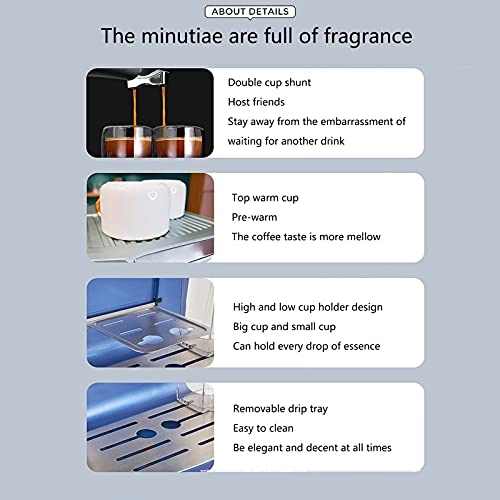 ABOUT DETAILS

The minutiae are full of fragrance

Double cup shunt
Host friends
Stay away from the embarrassment of waiting for another drink

Top warm cup
Pre-warm
The coffee taste is more mellow

High and low cup holder design
Big cup and small cup
Can hold every drop of essence

Removable drip tray
Easy to clean
Be elegant and decent at all times