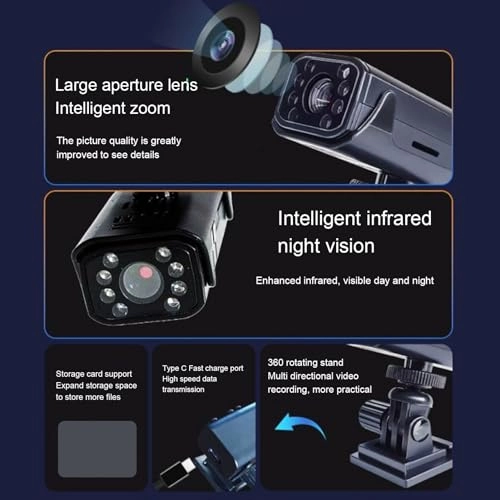 Large aperture lens
Intelligent zoom

The picture quality is greatly improved to see details

Intelligent infrared night vision

Enhanced infrared, visible day and night

Storage card support
Expand storage space to store more files

Type C Fast charge port
High speed data transmission

360 rotating stand
Multi directional video recording, more practical