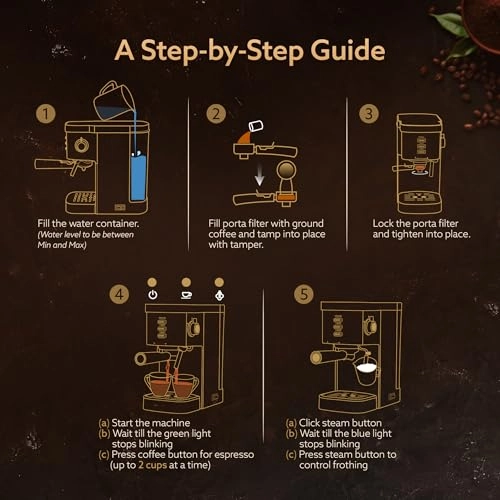 A Step-by-Step Guide

1

Fill the water container.
(Water level to be between Min and Max)

2

Fill porta filter with ground coffee and tamp into place with tamper.

3

Lock the porta filter and tighten into place.

4

(a) Start the machine
(b) Wait till the green light stops blinking
(c) Press coffee button for espresso (up to 2 cups at a time)

5

(a) Click steam button
(b) Wait till the blue light stops blinking
(c) Press steam button to control frothing