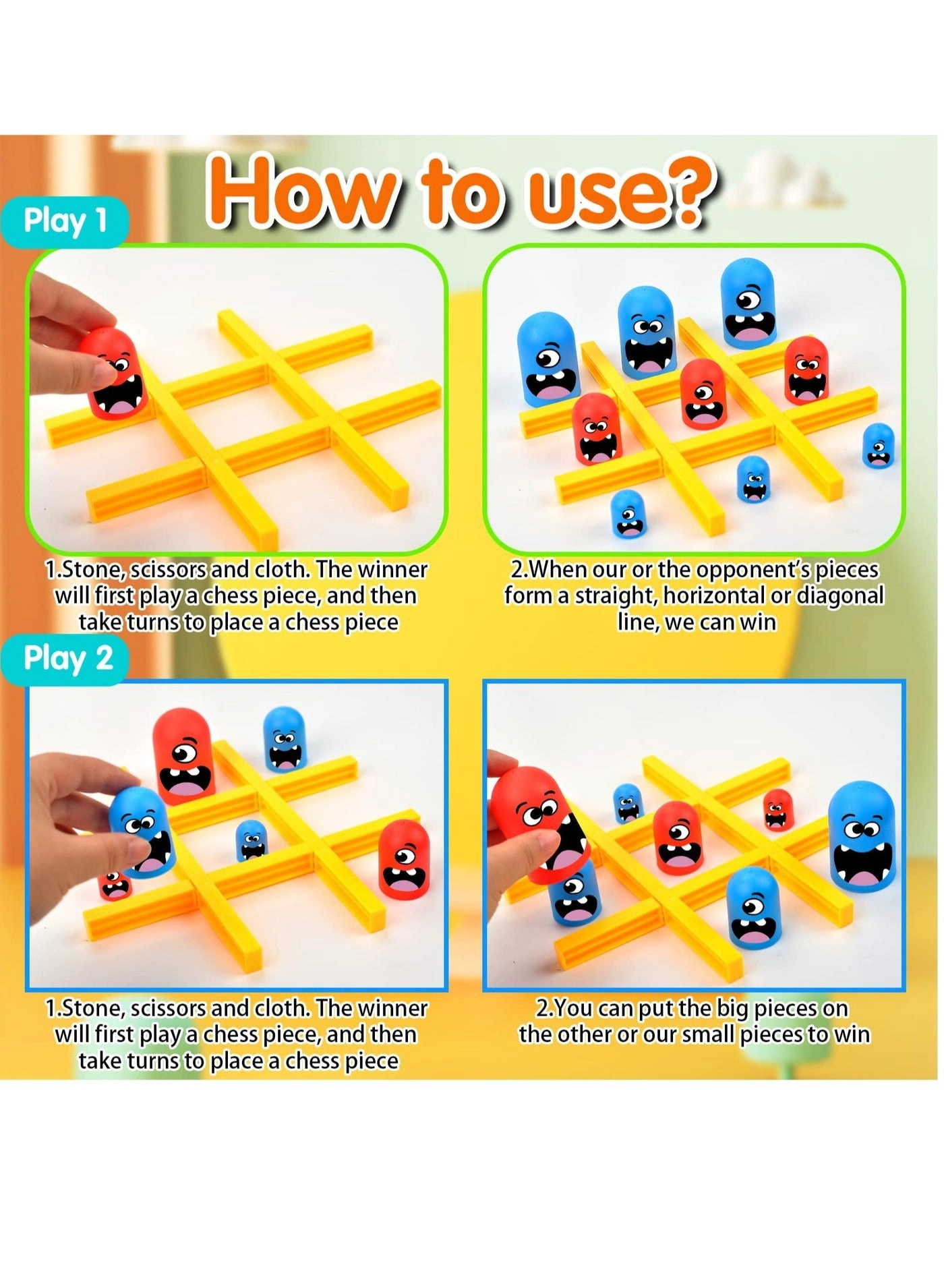 How to use?

Play 1

1.Stone, scissors and cloth. The winner will first play a chess piece, and then take turns to place a chess piece

2.When our or the opponent's pieces form a straight, horizontal or diagonal line, we can win

Play 2

1.Stone, scissors and cloth. The winner will first play a chess piece, and then take turns to place a chess piece

2.You can put the big pieces on the other or our small pieces to win