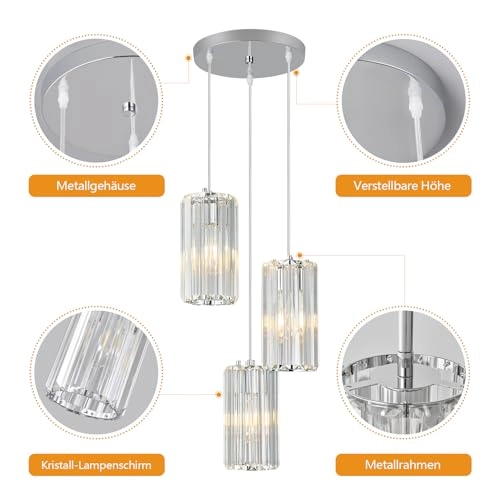 Metallgehäuse

Verstellbare Höhe

Kristall-Lampenschirm

Metallrahmen