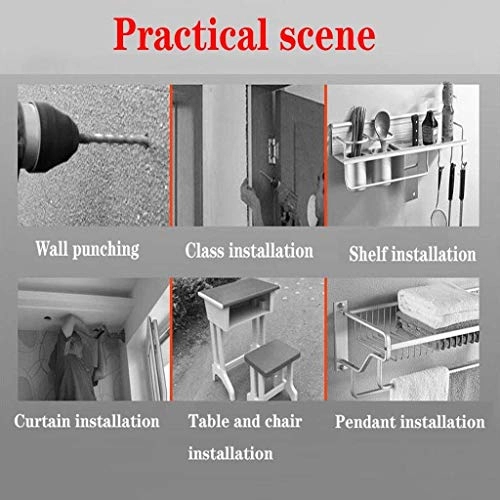 Practical scene

Wall punching

Class installation

Shelf installation

Curtain installation

Table and chair installation

Pendant installation