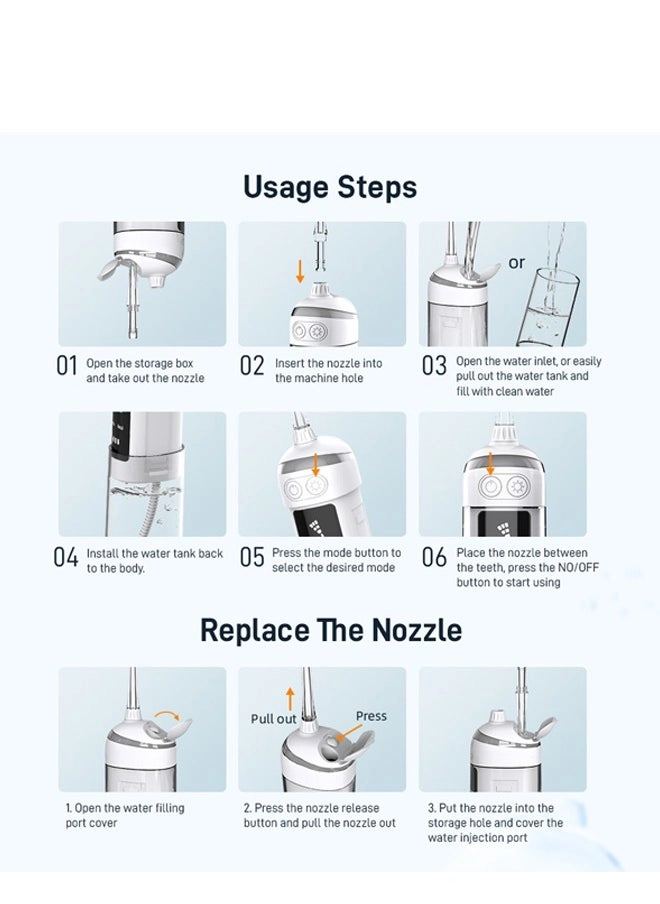 Usage Steps

or

01 Open the storage box and take out the nozzle

02 Insert the nozzle into the machine hole

03 Open the water inlet, or easily pull out the water tank and fill with clean water

04 Install the water tank back to the body.

05 Press the mode button to select the desired mode

06 Place the nozzle between the teeth, press the NO/OFF button to start using

Replace The Nozzle

Pull out

Press

1. Open the water filling port cover

2. Press the nozzle release button and pull the nozzle out

3. Put the nozzle into the storage hole and cover the water injection port