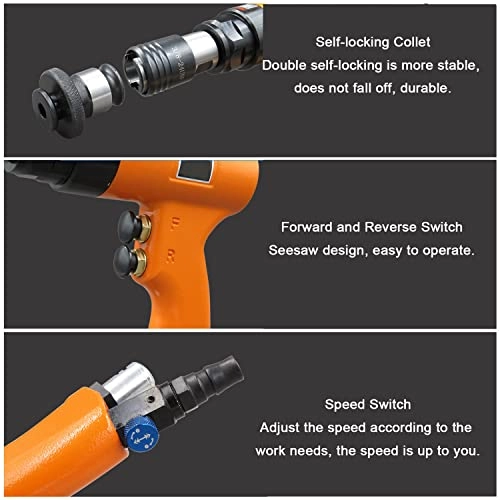 Self-locking Collet
Double self-locking is more stable, does not fall off, durable.

F
R

Forward and Reverse Switch
Seesaw design, easy to operate.

Speed Switch
Adjust the speed according to the work needs, the speed is up to you.