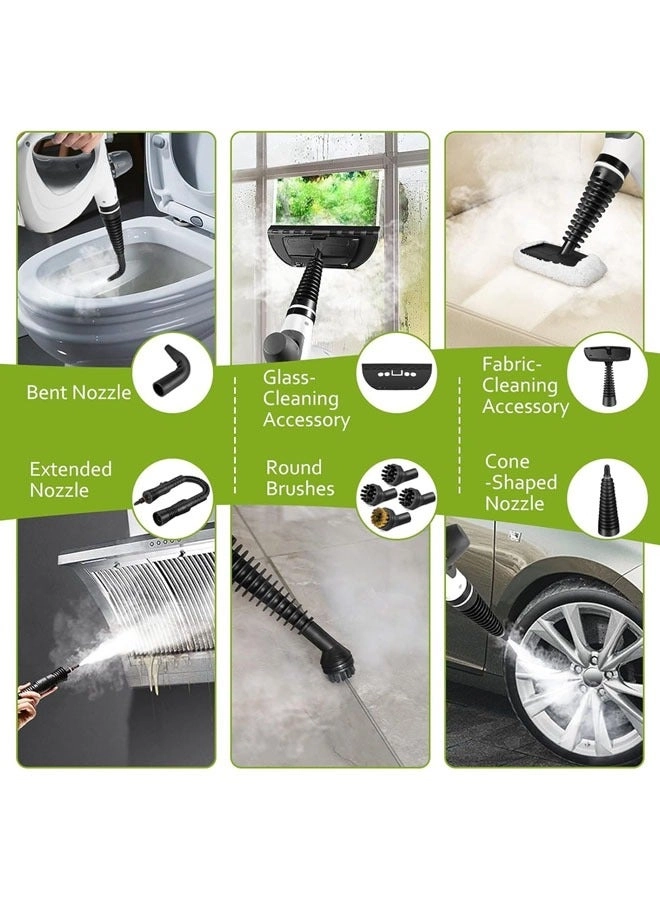 Bent Nozzle

Glass-Cleaning Accessory

Fabric-Cleaning Accessory

Extended Nozzle

Round Brushes

Cone -Shaped Nozzle