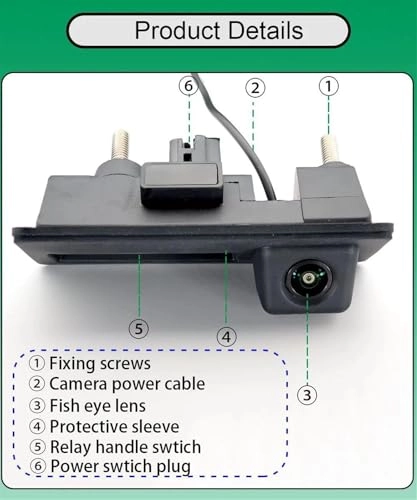 Product Details

⑥ ② ①

⑤ ④ ③

① Fixing screws
② Camera power cable
③ Fish eye lens
④ Protective sleeve
⑤ Relay handle swtich
⑥ Power swtich plug