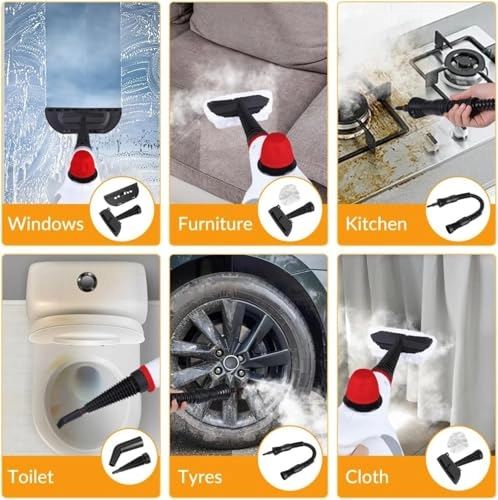 Windows

Furniture

Kitchen

Toilet

Tyres

Cloth