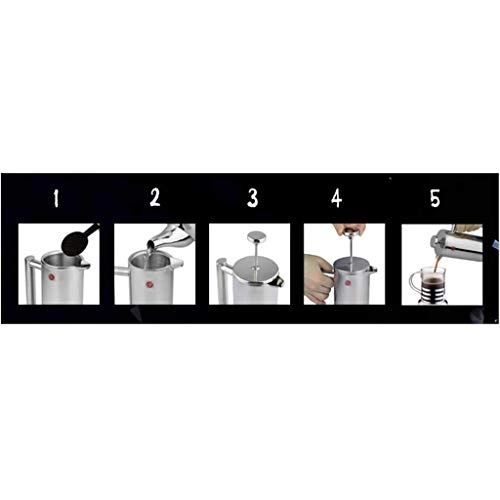 1

2

3

4

5