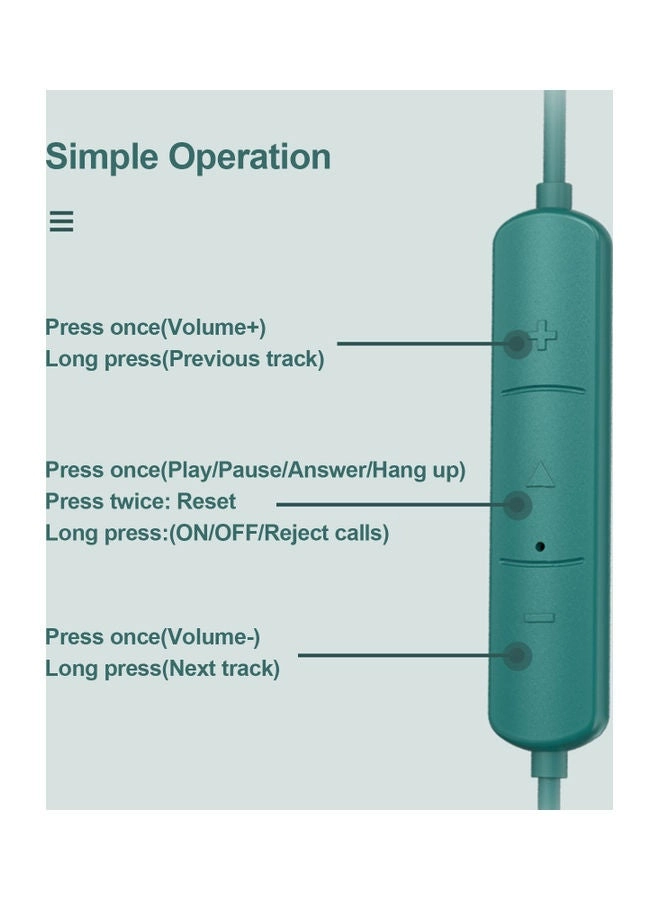 Simple Operation

Press once(Volume+)
Long press(Previous track)

Press once(Play/Pause/Answer/Hang up)
Press twice: Reset
Long press:(ON/OFF/Reject calls)

Press once(Volume-)
Long press(Next track)