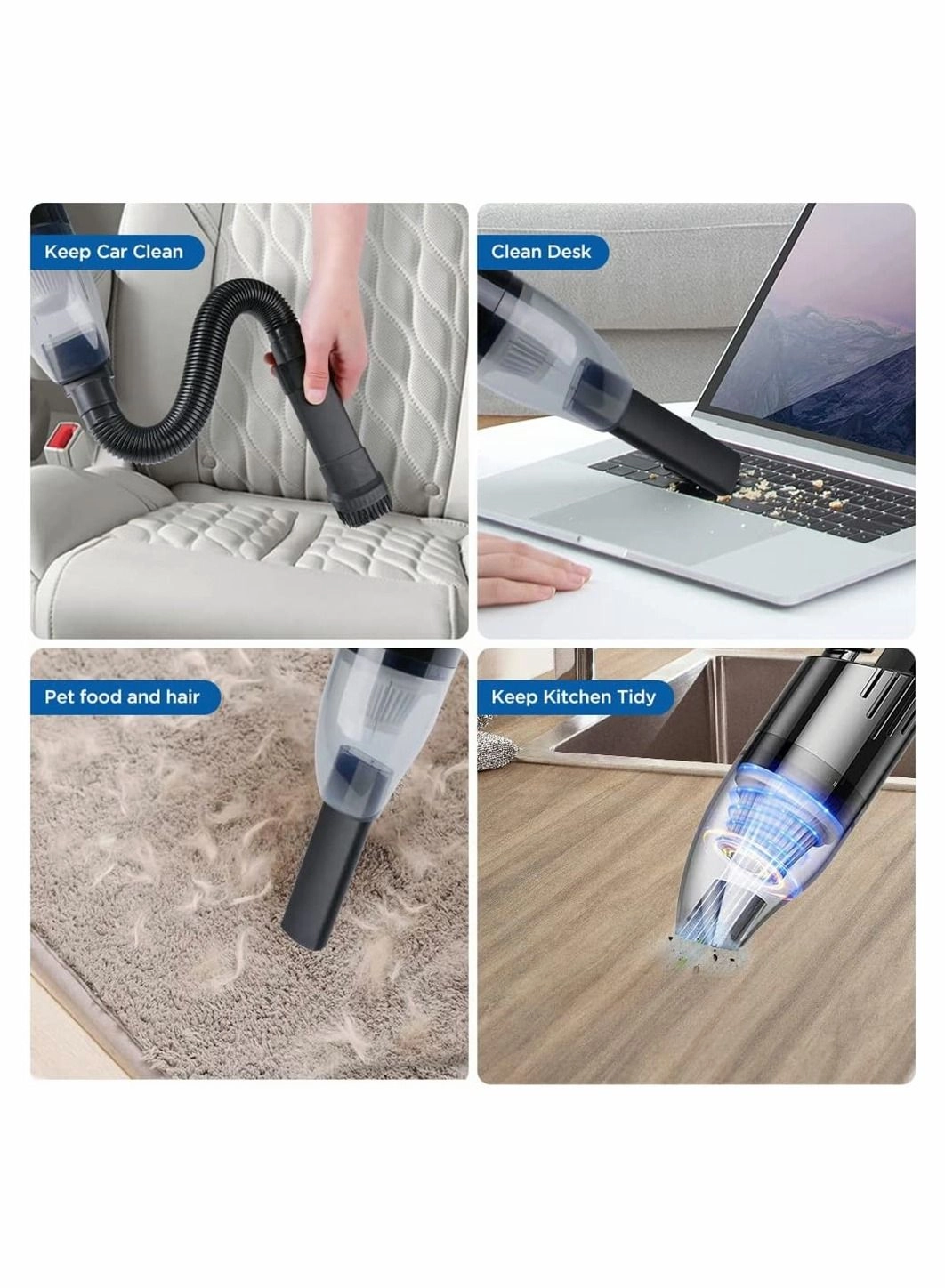 Keep Car Clean

Clean Desk

Pet food and hair

Keep Kitchen Tidy