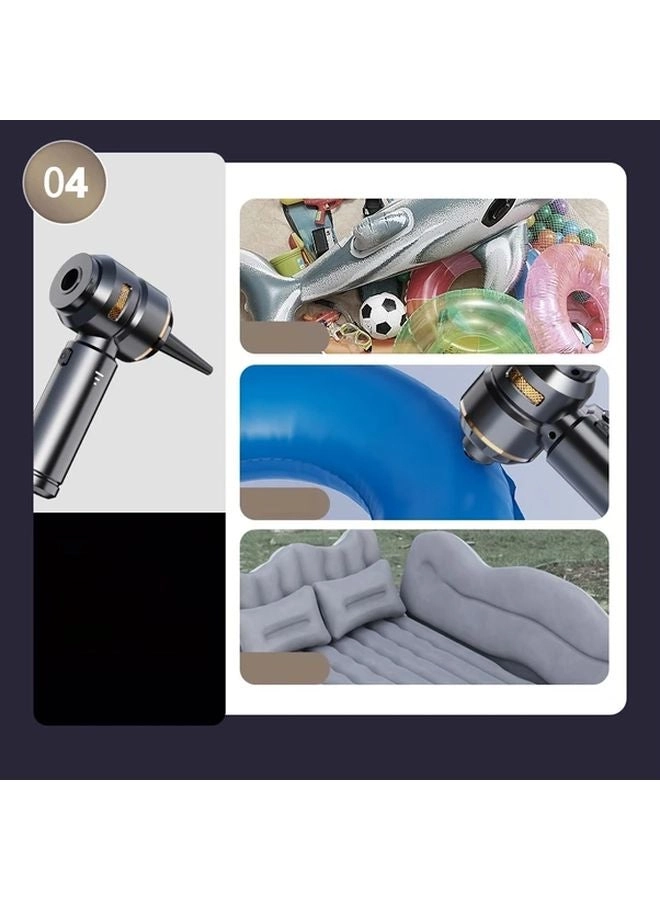 04