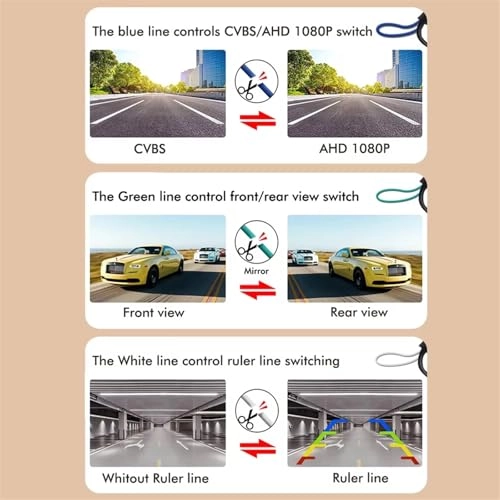 The blue line controls CVBS/AHD 1080P switch

CVBS

AHD 1080P

The Green line control front/rear view switch

Mirror

Front view

Rear view

The White line control ruler line switching

Whitout Ruler line

Ruler line