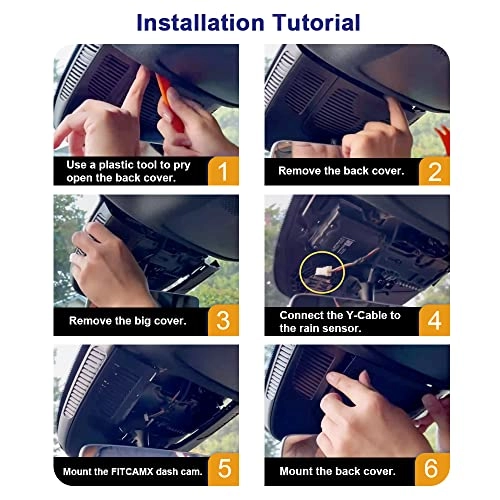 Installation Tutorial

Use a plastic tool to pry open the back cover.
1

Remove the back cover.
2

Remove the big cover.
3

Connect the Y-Cable to the rain sensor.
4

Mount the FITCAMX dash cam.
5

Mount the back cover.
6