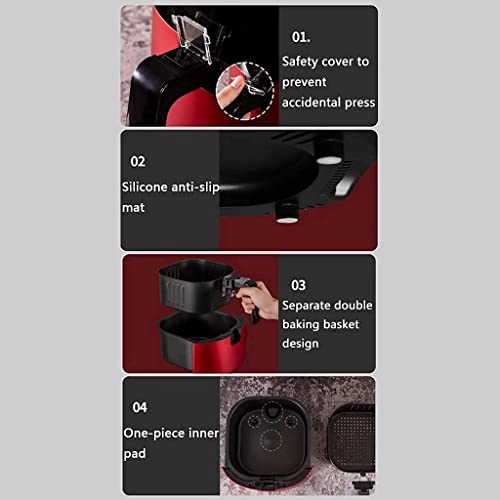 01.
Safety cover to prevent accidental press

02
Silicone anti-slip mat

03
Separate double baking basket design

04
One-piece inner pad