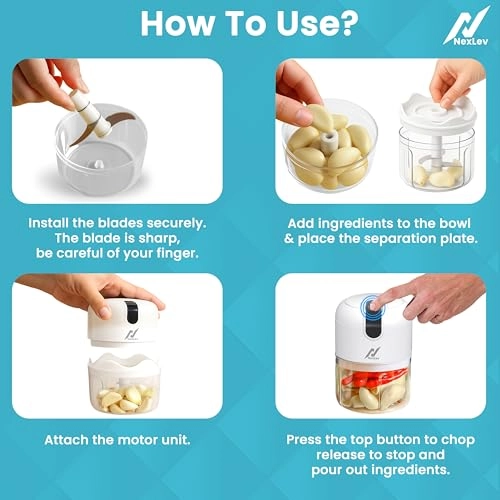 How To Use?

NexLev

Install the blades securely. The blade is sharp, be careful of your finger.

Add ingredients to the bowl & place the separation plate.

NexLev

Attach the motor unit.

NexLev

Press the top button to chop release to stop and pour out ingredients.