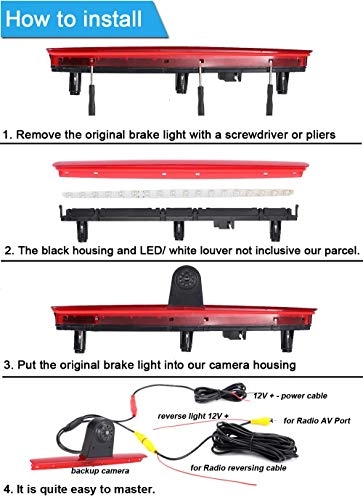 How to install

1. Remove the original brake light with a screwdriver or pliers

2. The black housing and LED/ white louver not inclusive our parcel.

3. Put the original brake light into our camera housing

12V + - power cable

reverse light 12V +

for Radio AV Port

backup camera

for Radio reversing cable

4. It is quite easy to master.