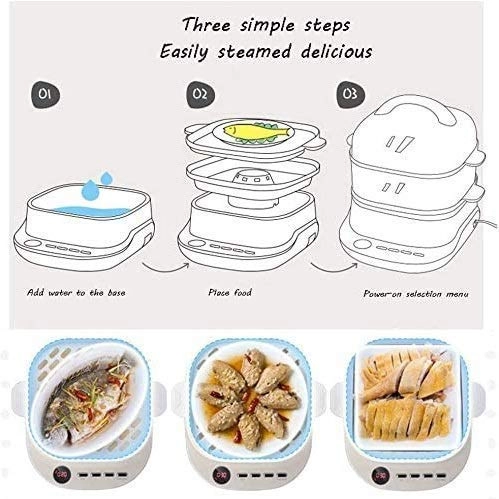 Three simple steps
Easily steamed delicious

01

02

03

Add water to the base

Place food

Power-on selection menu