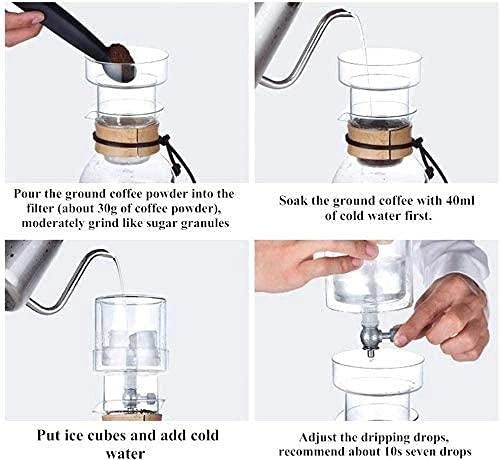 Pour the ground coffee powder into the filter (about 30g of coffee powder), moderately grind like sugar granules

Soak the ground coffee with 40ml of cold water first.

Put ice cubes and add cold water

Adjust the dripping drops, recommend about 10s seven drops