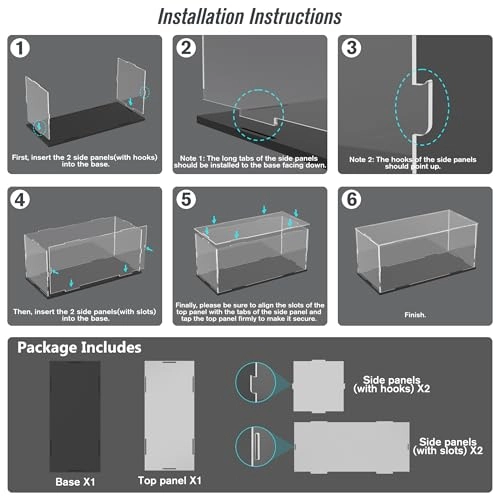 Installation Instructions

1

First, insert the 2 side panels(with hooks) into the base.

2

Note 1: The long tabs of the side panels should be installed to the base facing down.

3

Note 2: The hooks of the side panels should point up.

4

Then, insert the 2 side panels(with slots) into the base.

5

Finally, please be sure to align the slots of the top panel with the tabs of the side panel and tap the top panel firmly to make it secure.

6

Finish.

Package Includes

Base X1

Top panel X1

Side panels (with hooks) X2

Side panels (with slots) X2