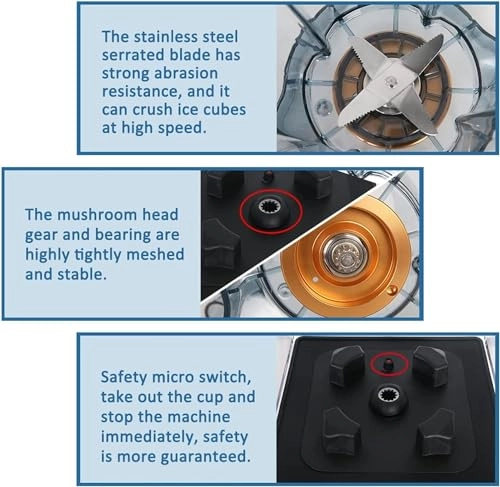 The stainless steel serrated blade has strong abrasion resistance, and it can crush ice cubes at high speed.

The mushroom head gear and bearing are highly tightly meshed and stable.

Safety micro switch, take out the cup and stop the machine immediately, safety is more guaranteed.