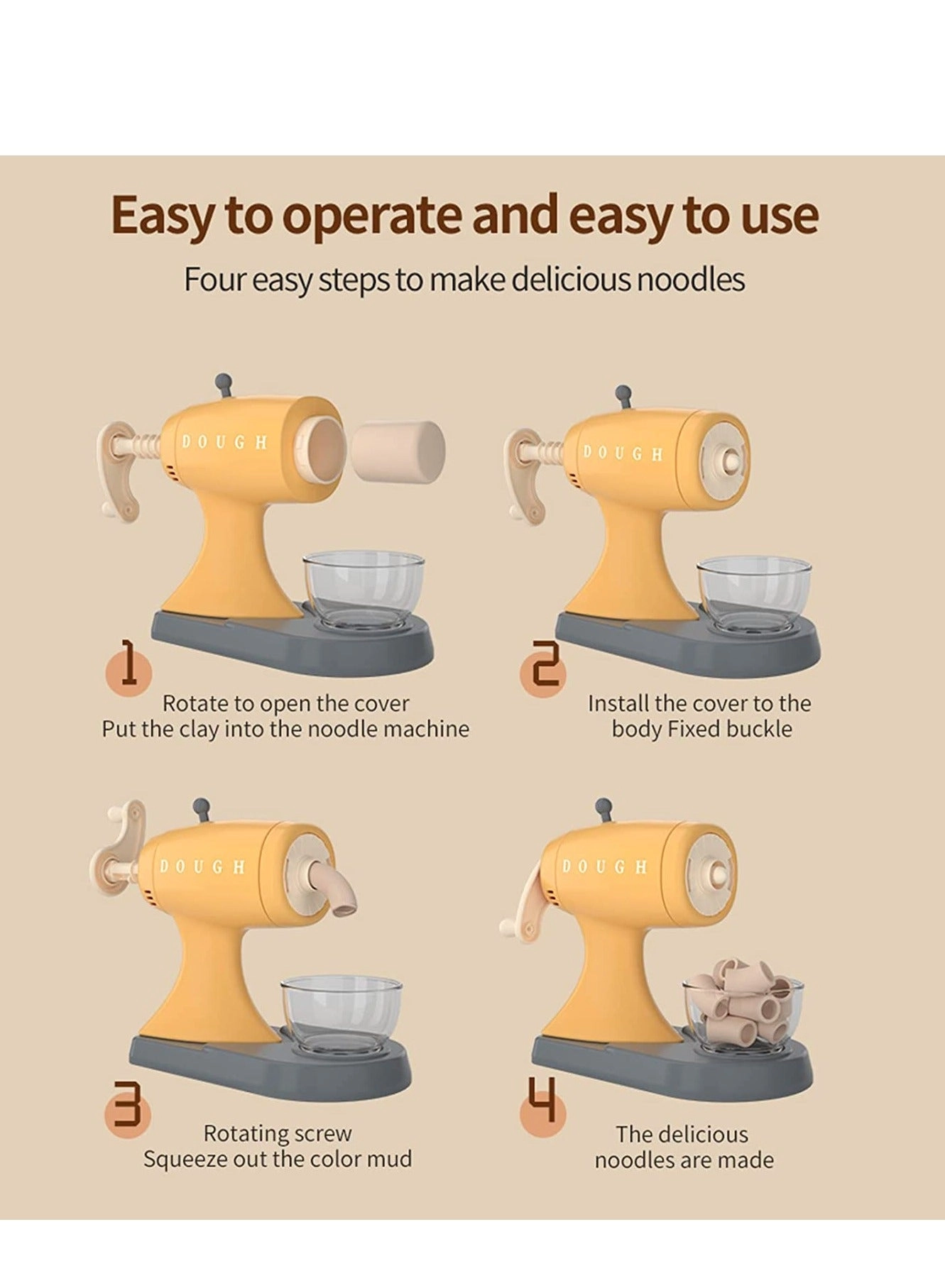 Easy to operate and easy to use

Four easy steps to make delicious noodles

DOUGH

1

Rotate to open the cover
Put the clay into the noodle machine

DOUGH

2

Install the cover to the body Fixed buckle

DOUGH

3

Rotating screw
Squeeze out the color mud

DOUGH

4

The delicious noodles are made